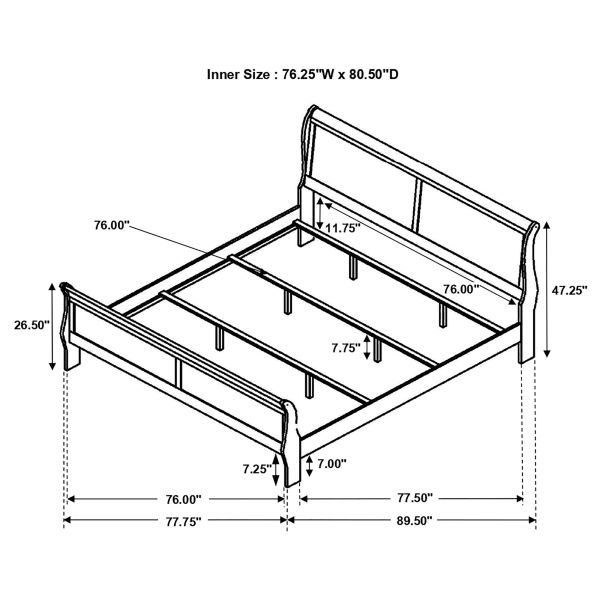 Inner Size : 76.25"W x 80.50"D

76.00"

11.75"

76.00"

47.25"

26.50"

7.75"

7.25"

7.00"

76.00"

77.50"

77.75"

89.50"