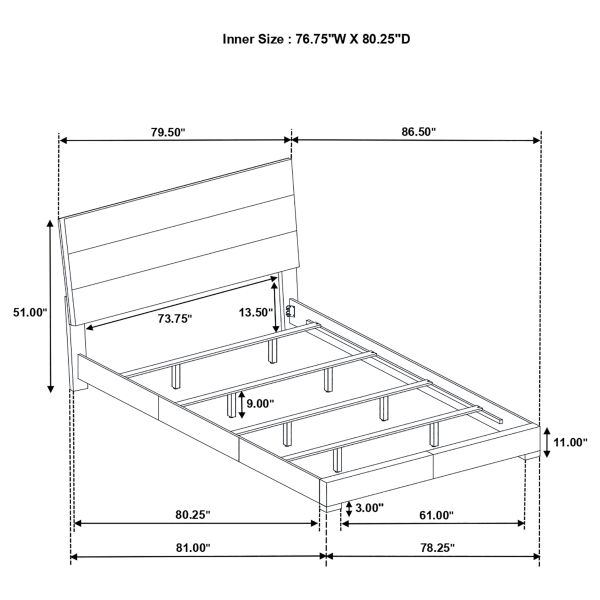 Inner Size : 76.75"W X 80.25"D

79.50"

86.50"

51.00"

73.75"

13.50"

9.00"

11.00"

3.00"

80.25"

61.00"

81.00"

78.25"