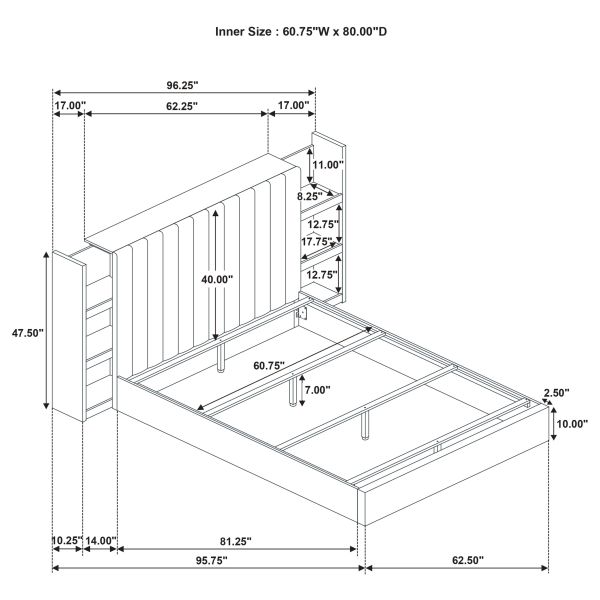 Inner Size : 60.75"W x 80.00"D

96.25"
17.00"
62.25"
17.00"
11.00"
8.25"
12.75"
17.75"
12.75"
40.00"
47.50"
60.75"
7.00"
2.50"
10.00"
10.25"
14.00"
81.25"
95.75"
62.50"