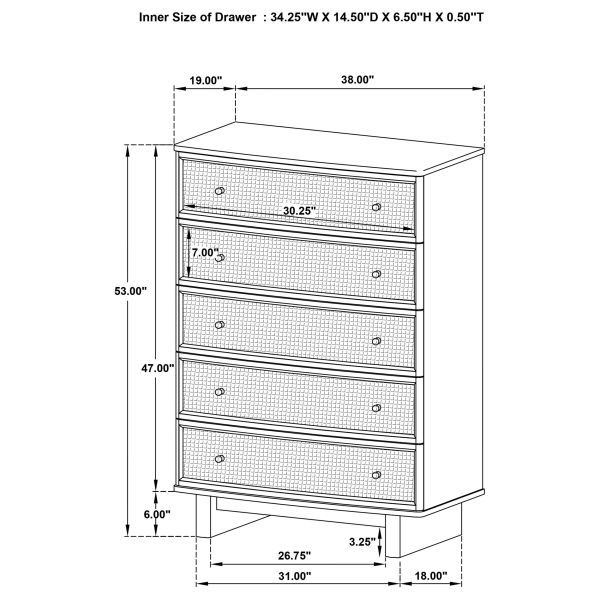 Inner Size of Drawer : 34.25"W X 14.50"D X 6.50"H X 0.50"T

19.00"

38.00"

30.25"

7.00"

53.00"

47.00"

6.00"

3.25"

26.75"

31.00"

18.00"