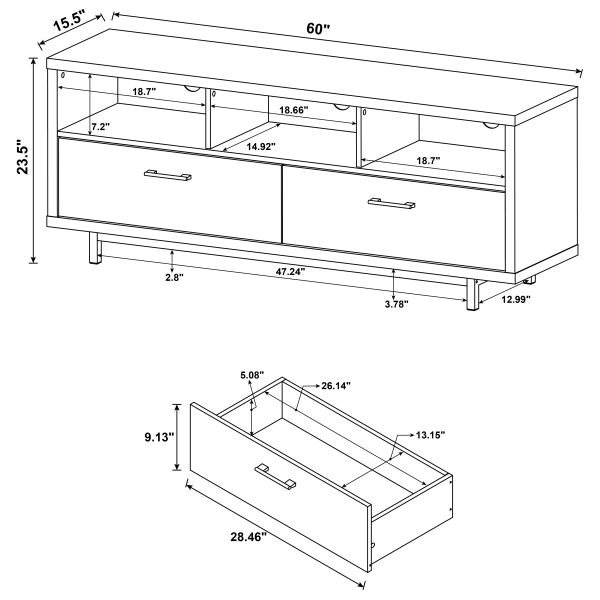 15.5"
60"
23.5"
18.7"
7.2"
18.66"
14.92"
18.7"
2.8"
47.24"
3.78"
12.99"

5.08"
26.14"
9.13"
13.15"
28.46"