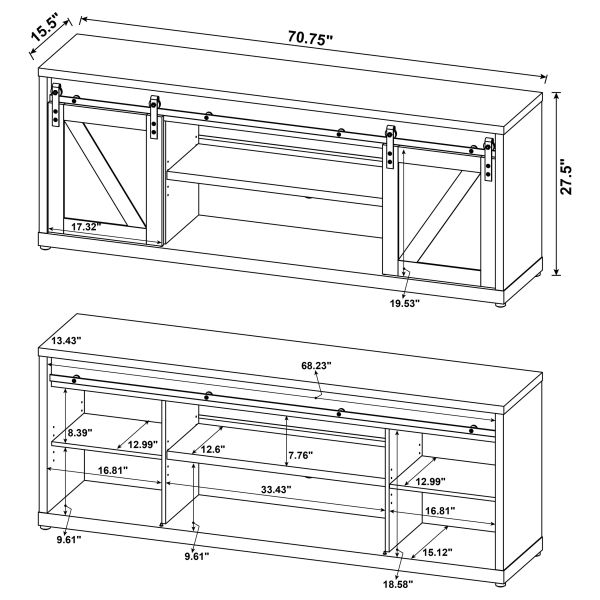 15.5"
70.75"
27.5"
17.32"
19.53"

13.43"
68.23"
8.39"
12.99"
12.6"
7.76"
16.81"
33.43"
12.99"
16.81"
9.61"
9.61"
15.12"
18.58"