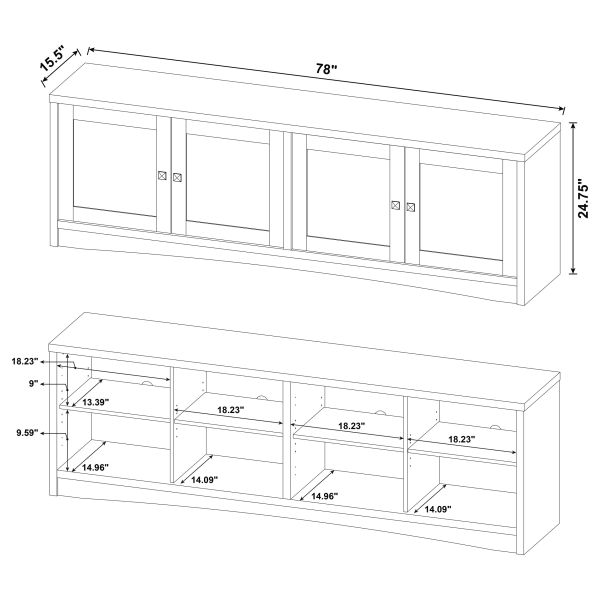 15.5"
78"
24.75"
18.23"
9"
13.39"
9.59"
14.96"
18.23"
14.09"
18.23"
14.96"
18.23"
14.09"