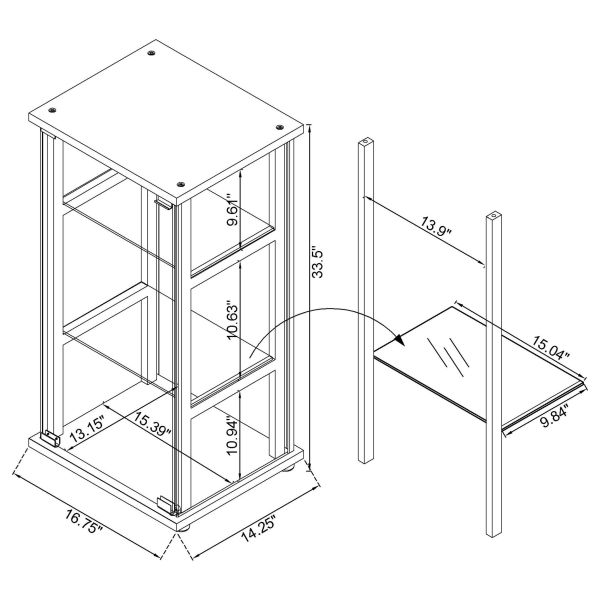 9.61"
33.5"
10.63"
13.15"
15.39"
10.94"
16.75"
14.25"
13.9"
15.04"
9.84"