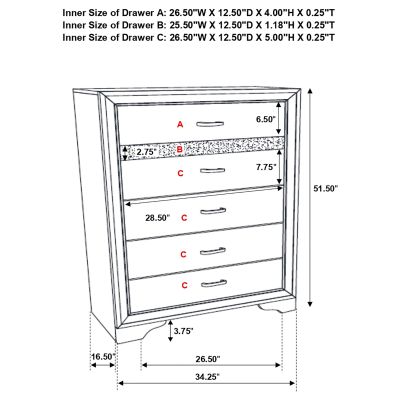 Inner Size of Drawer A: 26.50"W X 12.50"D X 4.00"H X 0.25"T
Inner Size of Drawer B: 25.50"W X 12.50"D X 1.18"H X 0.25"T
Inner Size of Drawer C: 26.50"W X 12.50"D X 5.00"H X 0.25"T

A
6.50"
2.75"
B
C
7.75"
51.50"
28.50"
C
C
C
3.75"
16.50"
26.50"
34.25"